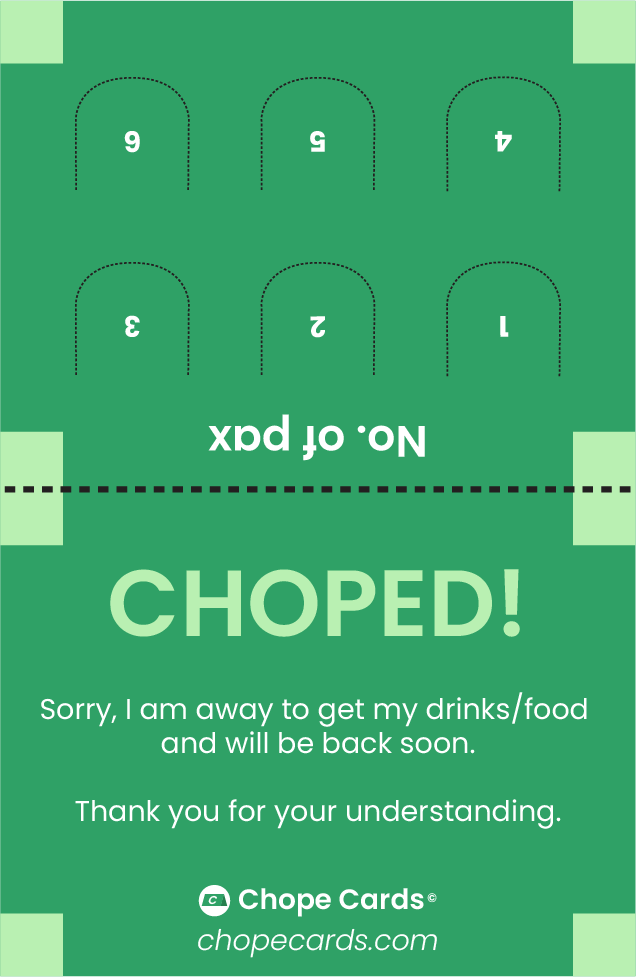 6

5

4

3

2

1

No. of pax

CHOPED!

Sorry, I am away to get my drinks/food and will be back soon.

Thank you for your understanding.

Chope Cards©

chopecards.com